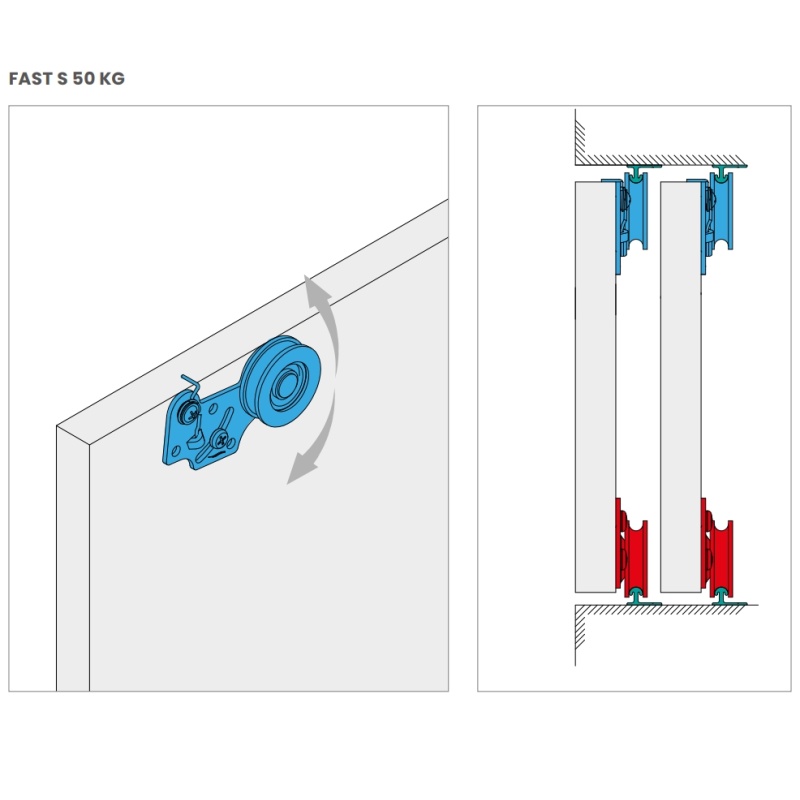 FAST S 50 KG