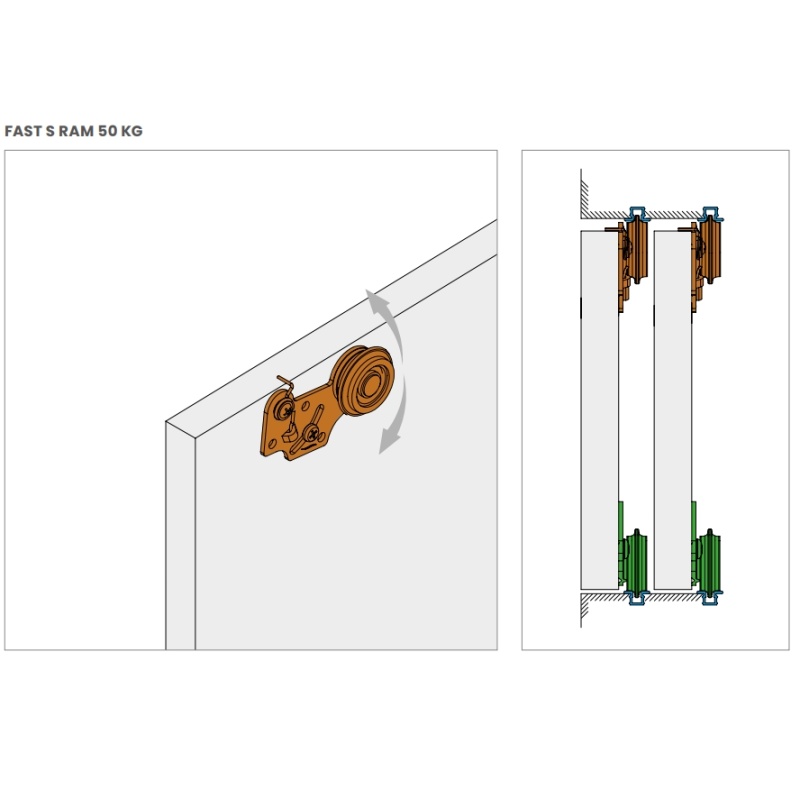 FAST S RAM 50 KG