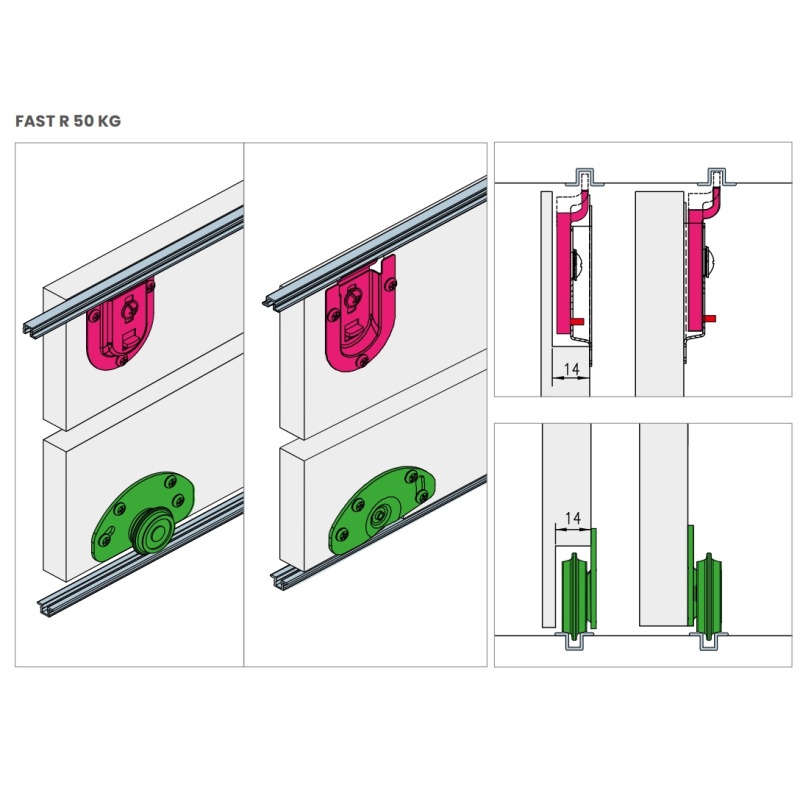 FAST R 50 KG

14

14