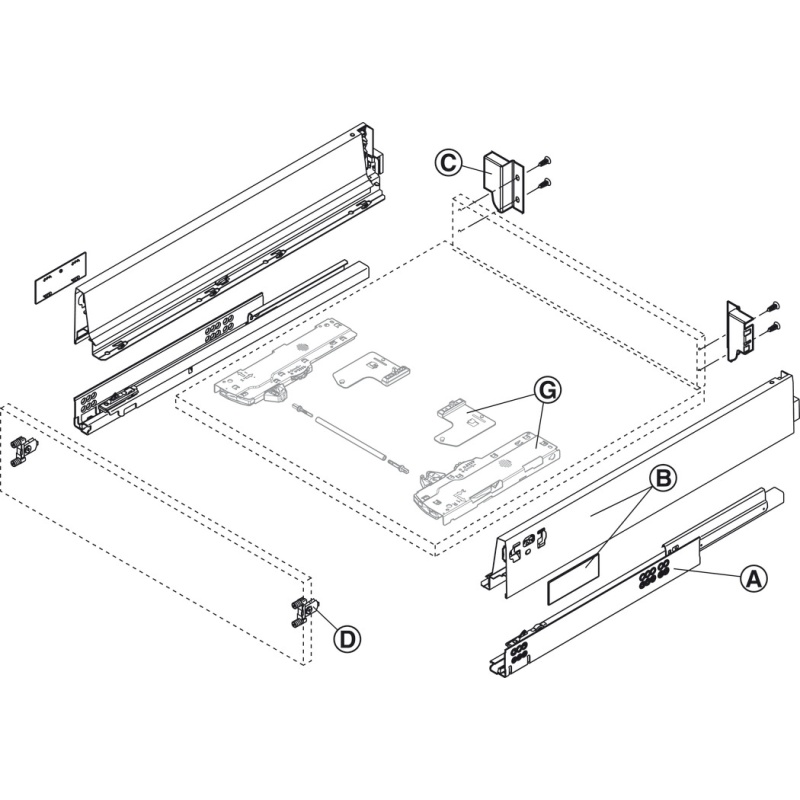 C
G
B
A
D